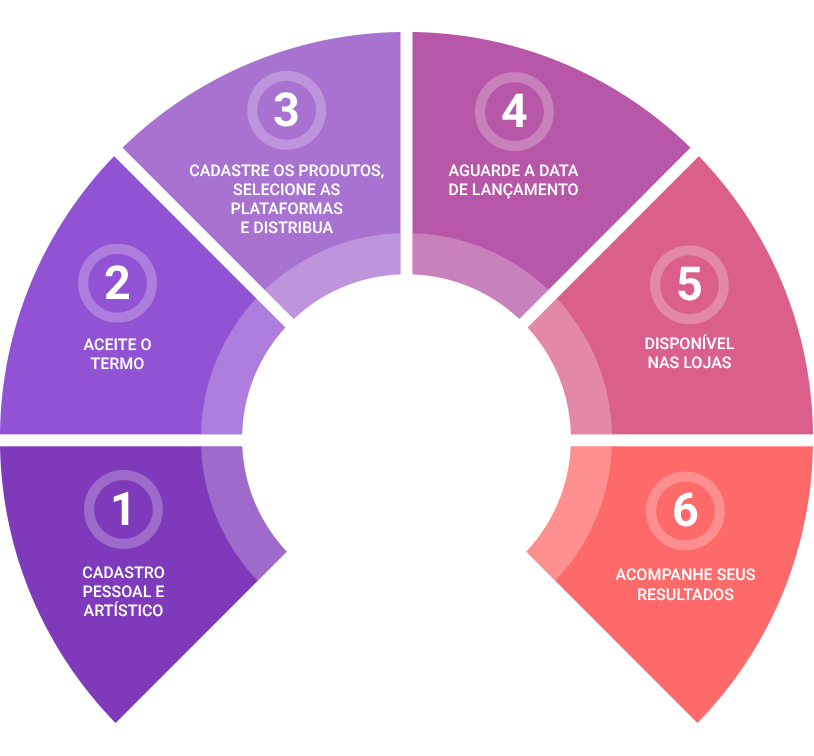 1
CADASTRO PESSOAL E ARTÍSTICO

2
ACEITE O TERMO

3
CADASTRE OS PRODUTOS, SELECIONE AS PLATAFORMAS E DISTRIBUA

4
AGUARDE A DATA DE LANÇAMENTO

5
DISPONÍVEL NAS LOJAS

6
ACOMPANHE SEUS RESULTADOS